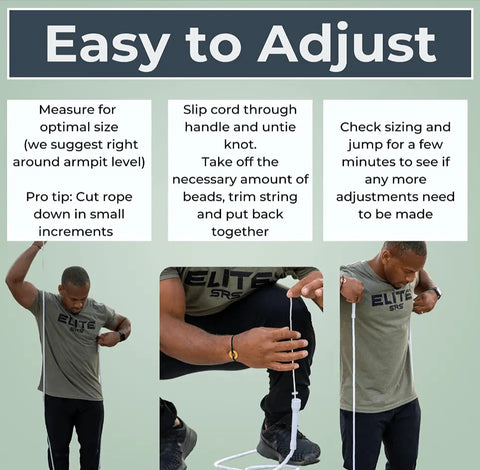 Easy to Adjust

Measure for optimal size (we suggest right around armpit level)

Pro tip: Cut rope down in small increments

Slip cord through handle and untie knot.
Take off the necessary amount of beads, trim string and put back together

Check sizing and jump for a few minutes to see if any more adjustments need to be made

ELITE SRS

ELITE SRS

ELITE SRS